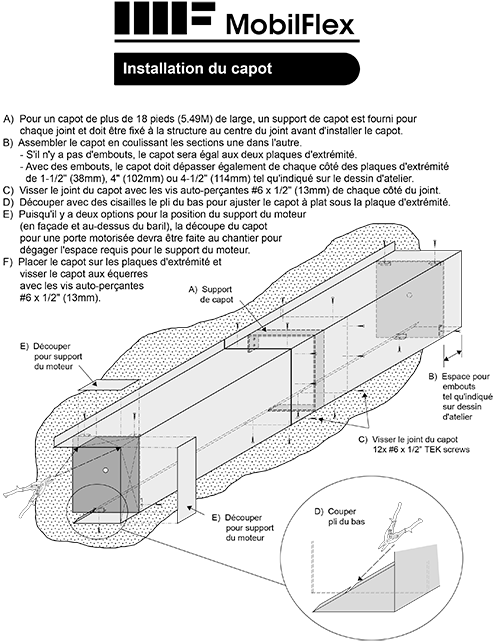 MobilFlex

Installation du capot

A) Pour un capot de plus de 18 pieds (5.49M) de large, un support de capot est fourni pour chaque joint et doit être fixé à la structure au centre du joint avant d'installer le capot.
B) Assembler le capot en coulissant les sections une dans l'autre.
- S'il n'y a pas d'embouts, le capot sera égal aux deux plaques d'extrémité.
- Avec des embouts, le capot doit dépasser également de chaque côté des plaques d'extrémité de 1-1/2" (38mm), 4" (102mm) ou 4-1/2" (114mm) tel qu'indiqué sur le dessin d'atelier.
C) Visser le joint du capot avec les vis auto-perçantes #6 x 1/2" (13mm) de chaque côté du joint.
D) Découper avec des cisailles le pli du bas pour ajuster le capot à plat sous la plaque d'extrémité.
E) Puisqu'il y a deux options pour la position du support du moteur (en façade et au-dessus du baril), la découpe du capot pour une porte motorisée devra être faite au chantier pour dégager l'espace requis pour le support du moteur.
F) Placer le capot sur les plaques d'extrémité et visser le capot aux équerres avec les vis auto-perçantes #6 x 1/2" (13mm).

A) Support de capot

E) Découper pour support du moteur

B) Espace pour embouts tel qu'indiqué sur dessin d'atelier

C) Visser le joint du capot 12x #6 x 1/2" TEK screws

E) Découper pour support du moteur

D) Couper pli du bas