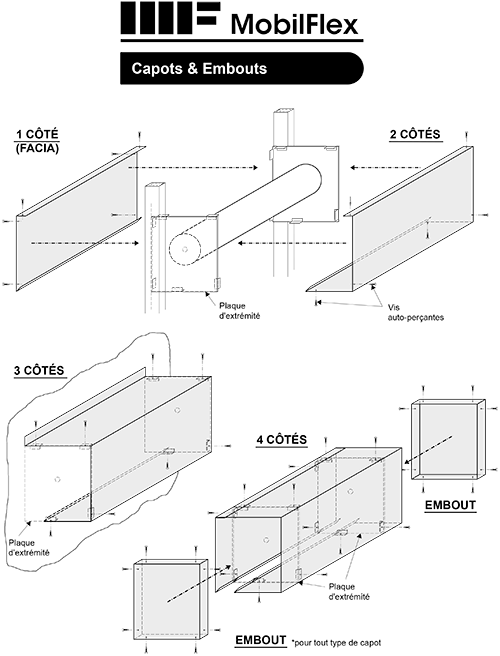 MobilFlex

Capots & Embouts

1 CÔTÉ
(FACIA)

2 CÔTÉS

Plaque d'extrémité

Vis auto-perçantes

3 CÔTÉS

Plaque d'extrémité

4 CÔTÉS

EMBOUT

Plaque d'extrémité

EMBOUT *pour tout type de capot