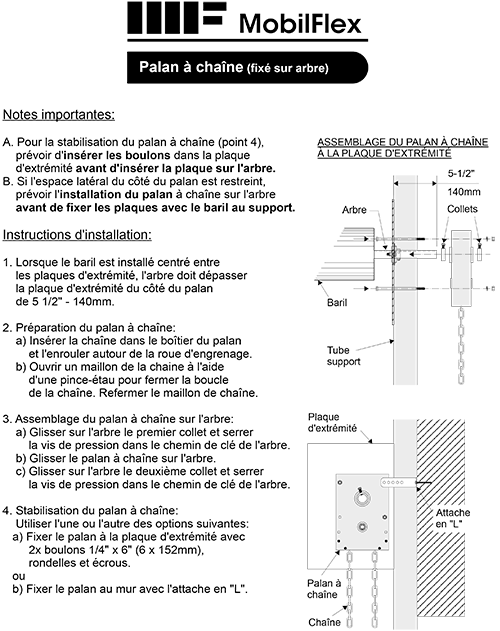 MobilFlex

Palan à chaîne (fixé sur arbre)

Notes importantes:

A. Pour la stabilisation du palan à chaîne (point 4), prévoir d'insérer les boulons dans la plaque d'extrémité avant d'insérer la plaque sur l'arbre.
B. Si l'espace latéral du côté du palan est restreint, prévoir l'installation du palan à chaîne sur l'arbre avant de fixer les plaques avec le baril au support.

Instructions d'installation:

1. Lorsque le baril est installé centré entre les plaques d'extrémité, l'arbre doit dépasser la plaque d'extrémité du côté du palan de 5 1/2" - 140mm.

2. Préparation du palan à chaîne:
a) Insérer la chaîne dans le boîtier du palan et l'enrouler autour de la roue d'engrenage.
b) Ouvrir un maillon de la chaine à l'aide d'une pince-étau pour fermer la boucle de la chaîne. Refermer le maillon de chaîne.

3. Assemblage du palan à chaîne sur l'arbre:
a) Glisser sur l'arbre le premier collet et serrer la vis de pression dans le chemin de clé de l'arbre.
b) Glisser le palan à chaîne sur l'arbre.
c) Glisser sur l'arbre le deuxième collet et serrer la vis de pression dans le chemin de clé de l'arbre.

4. Stabilisation du palan à chaîne:
Utiliser l'une ou l'autre des options suivantes:
a) Fixer le palan à la plaque d'extrémité avec 2x boulons 1/4" x 6" (6 x 152mm), rondelles et écrous.
ou
b) Fixer le palan au mur avec l'attache en "L".

ASSEMBLAGE DU PALAN À CHAÎNE À LA PLAQUE D'EXTRÉMITÉ

5-1/2"
140mm
Arbre
Collets
Baril
Tube support

Plaque d'extrémité
Attache en "L"
Palan à chaîne
Chaîne